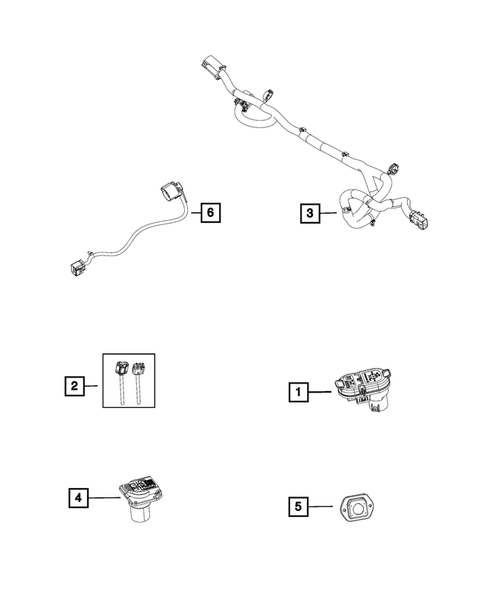 6
3
2
1
4
5