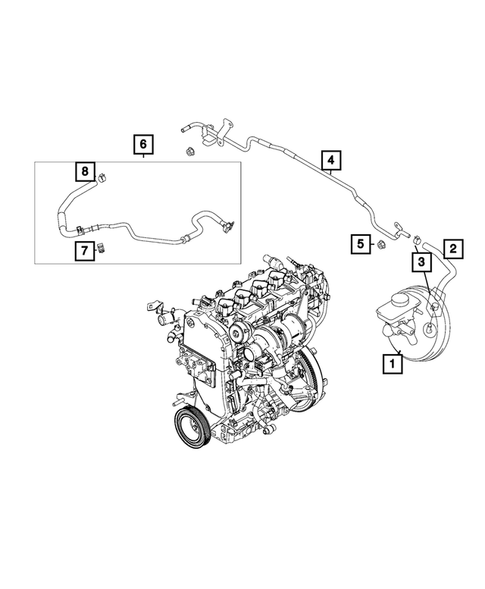 6
8
7
4
5
3
2
1