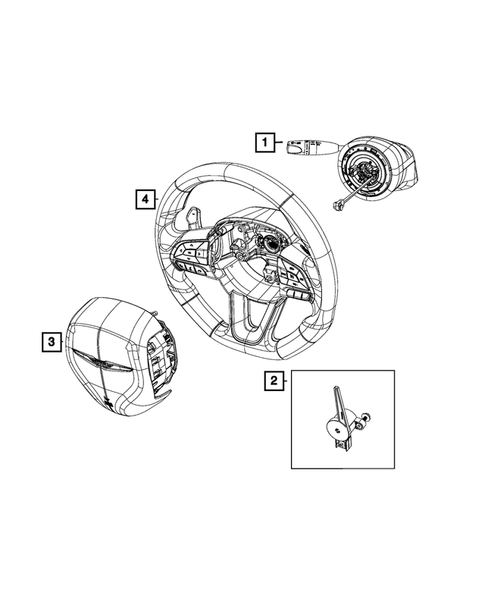 1

4

3

2