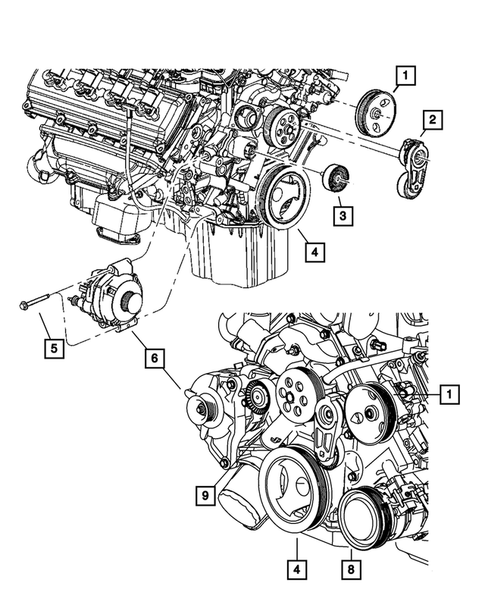 1
2
3
4
5
6
1
9
4
8