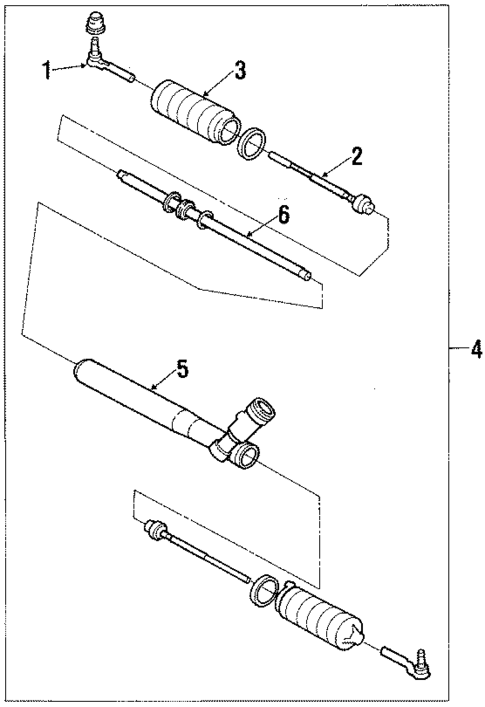 1
3
2
6
4
5