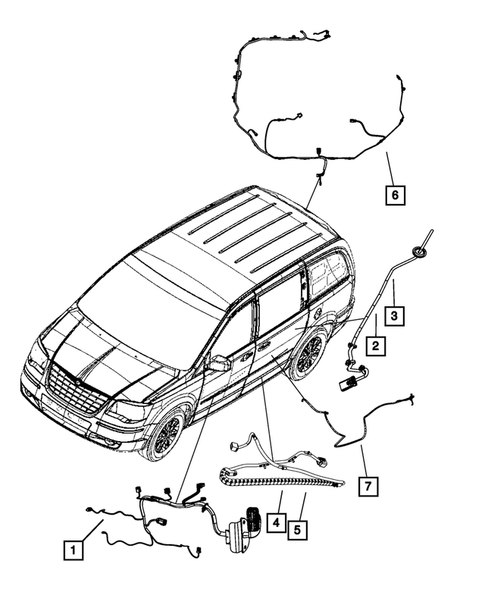 6
3
2
7
4
5
1