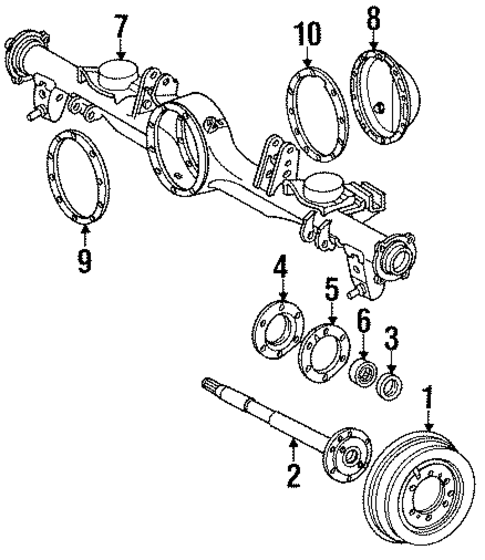 7
10
8
9
4
5
6
3
1
2