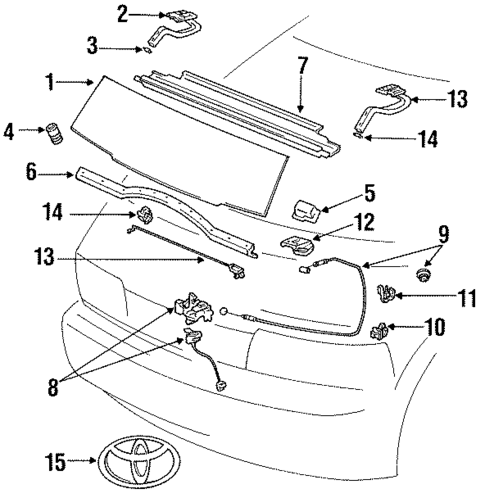 2
3
1
7
13
4
14
6
5
14
12
9
13
11
10
8
15