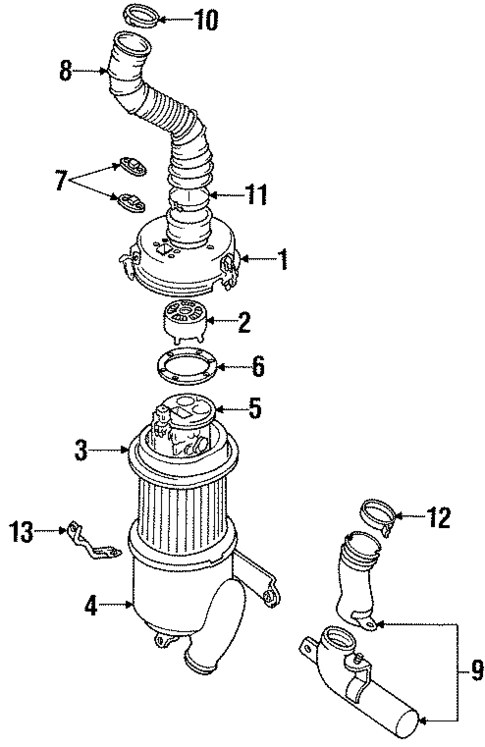 10
8
7
11
1
2
6
5
3
12
13
4
9