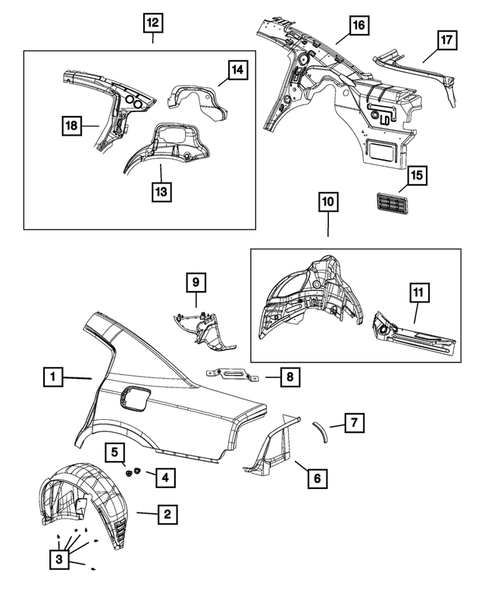 12
16
17
14
18
13
15
10
9
11
1
8
7
5
4
6
2
3