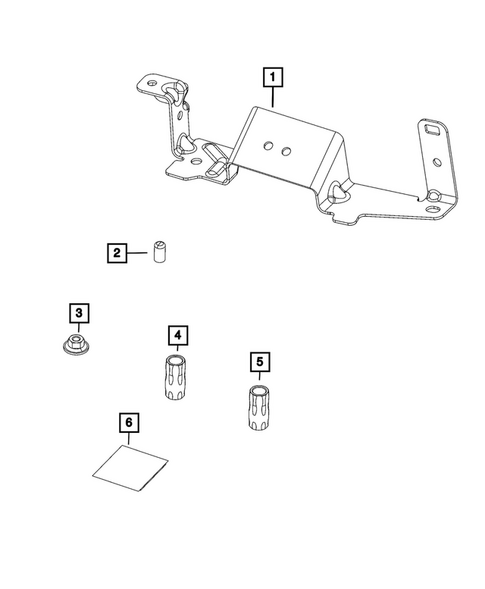 1
2
3
4
5
6