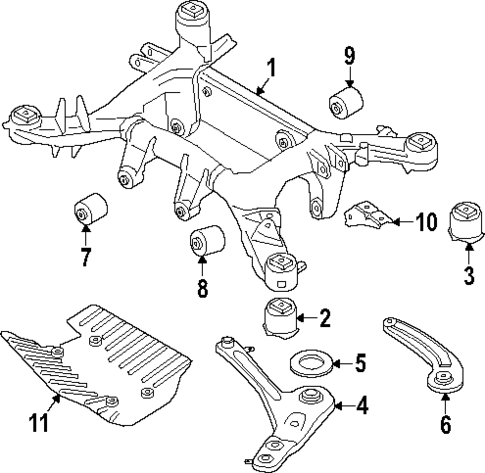 9
1
10
3
7
8
2
5
4
6
11