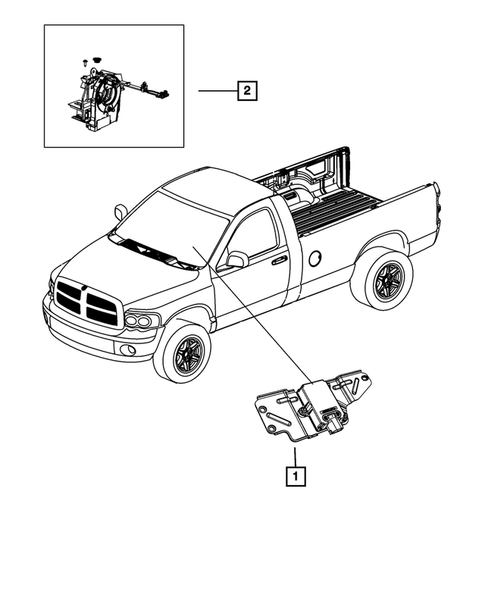 2

1