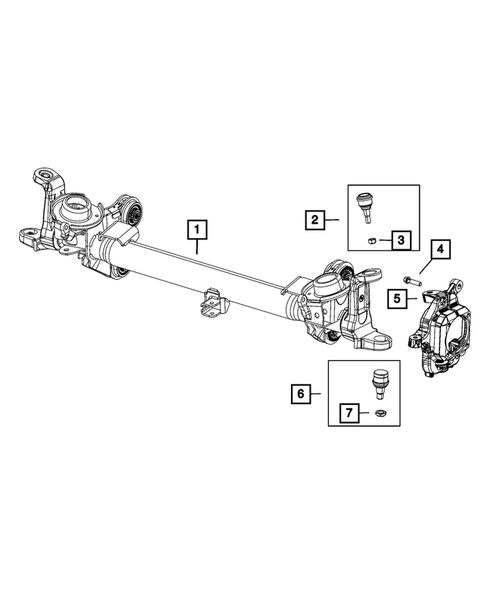 1
2
3
4
5
6
7