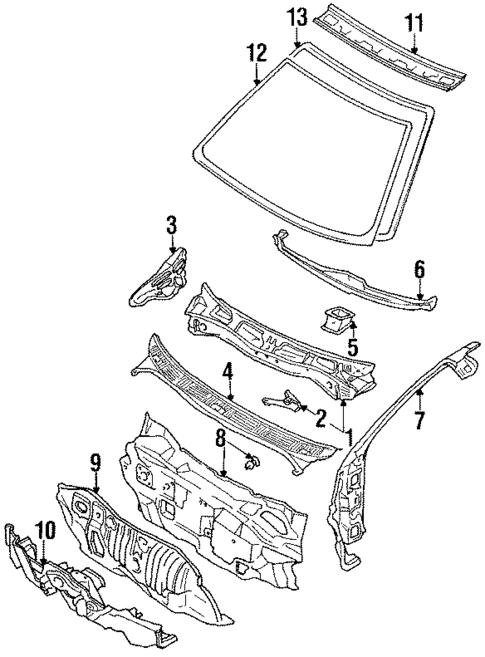 13
11
12
3
6
5
4
2
1
7
8
9
10