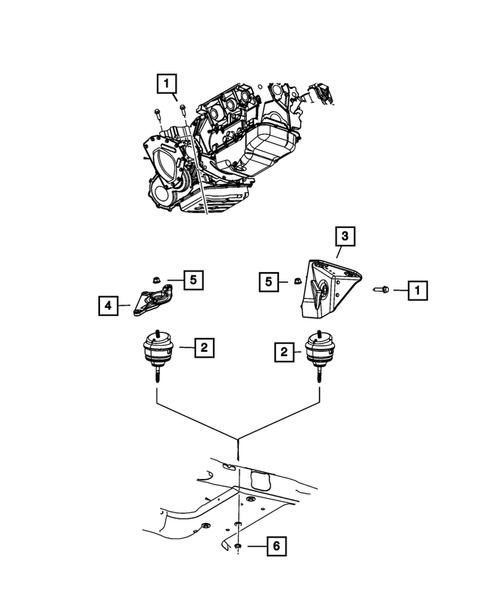 1
3
5
5
1
4
2
2
6