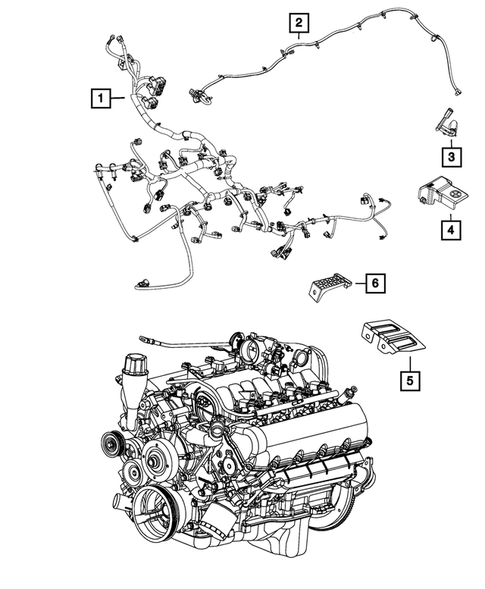 2
1
3
4
6
5