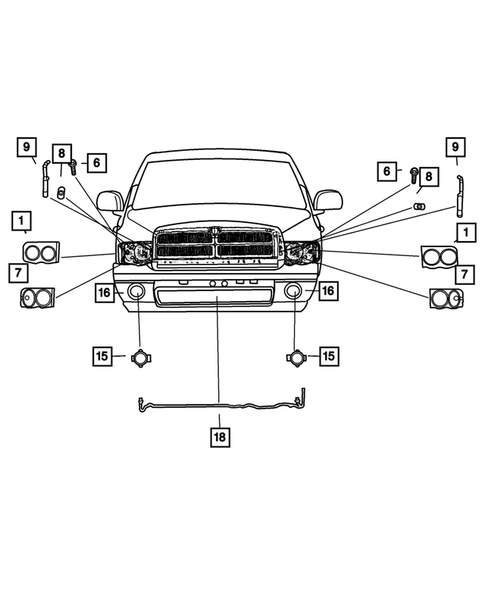 9
8
6
6
8
9
1
1
7
7
16
16
15
15
18