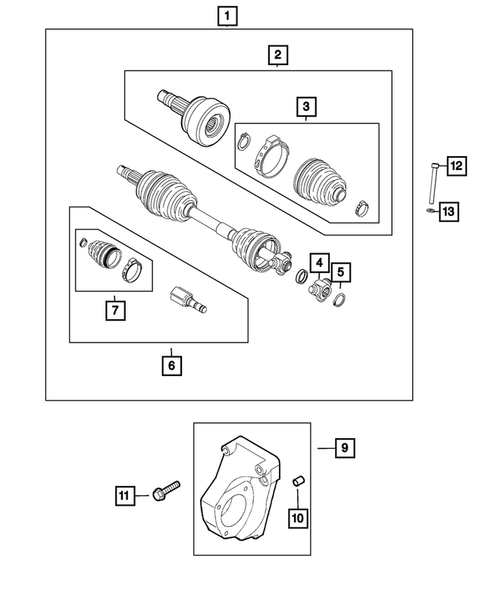 1
2
3
12
13
4
5
7
6
9
11
10