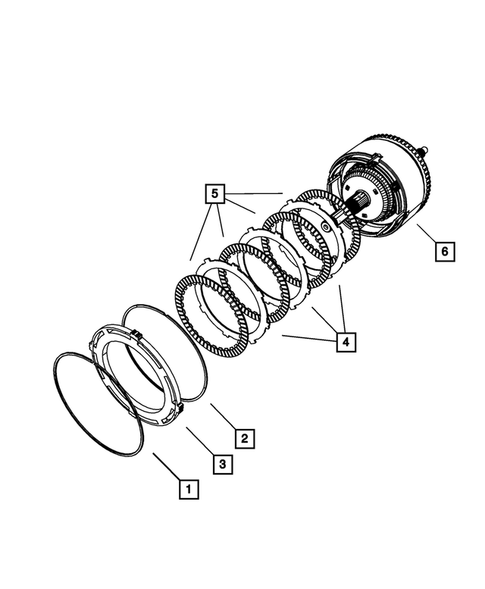 5
6
4
2
3
1