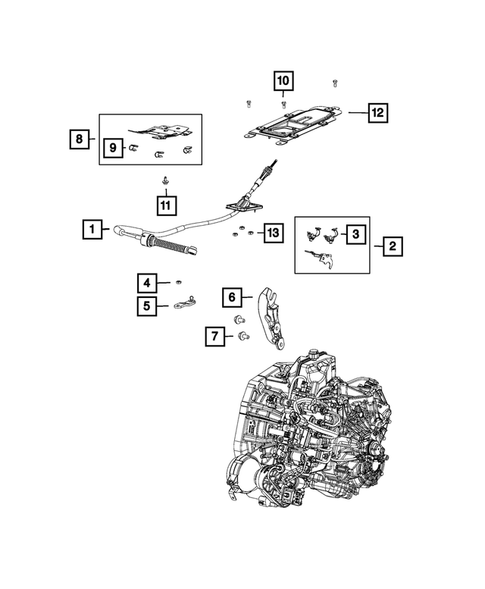 10
12
8
9
11
1
13
3
2
4
5
6
7