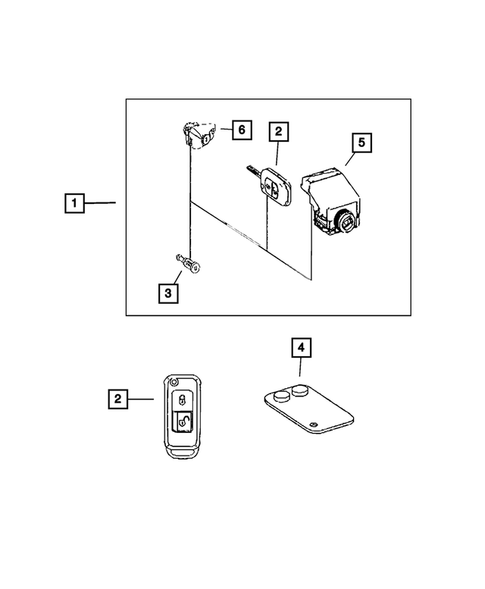 6
2
5
1
3
4
2