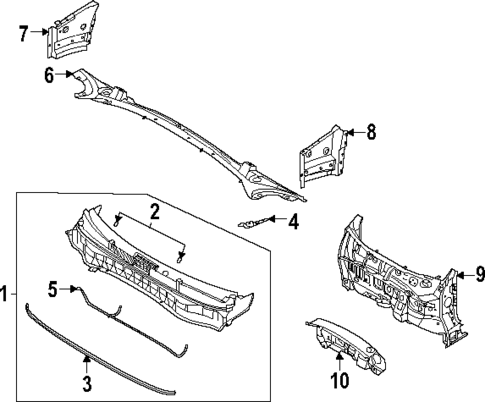 7
6
8
2
4
1
5
9
3
10