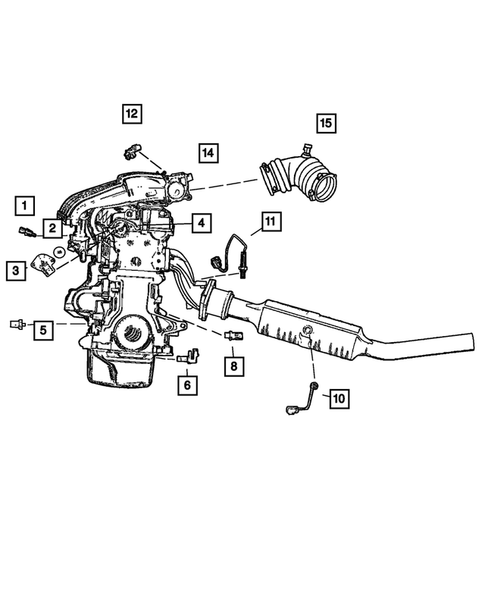 12
15
14
1
2
4
11
3
5
8
6
10