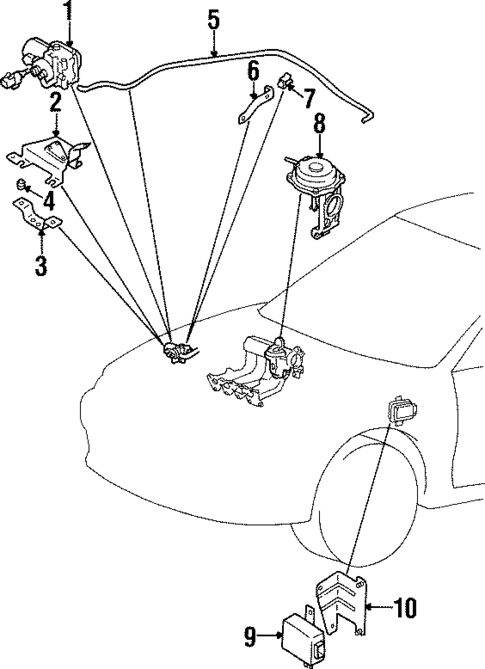 1
5
6
7
2
8
4
3
10
9