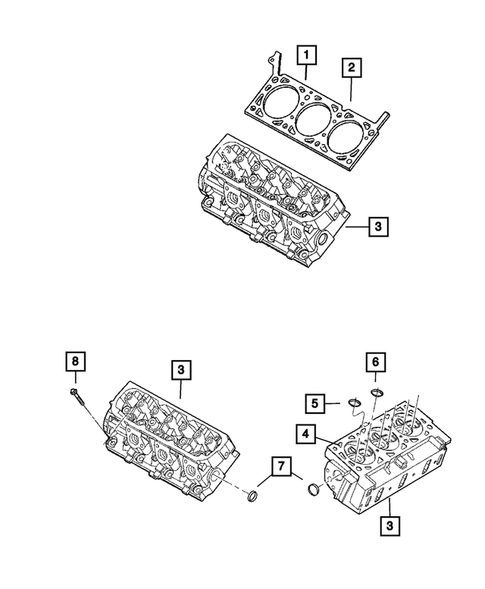 1
2
3
8
3
6
5
4
7
3