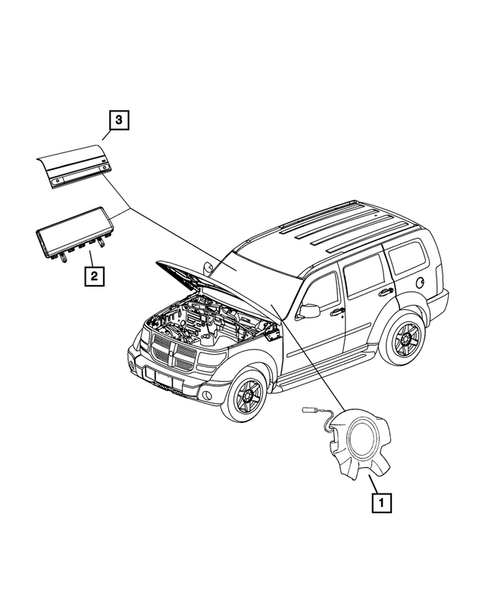 3

2

1