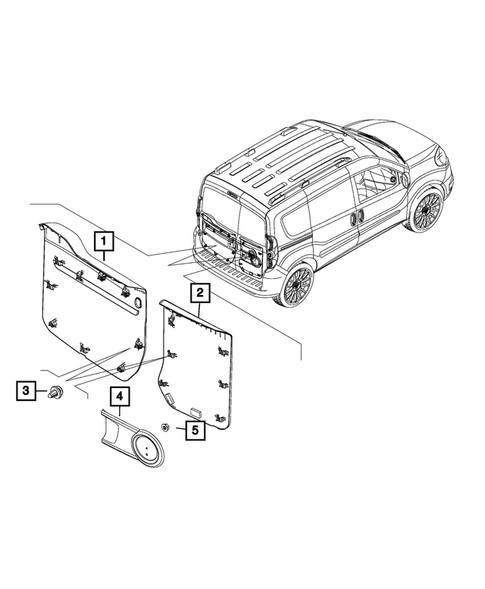 1
2
3
4
5