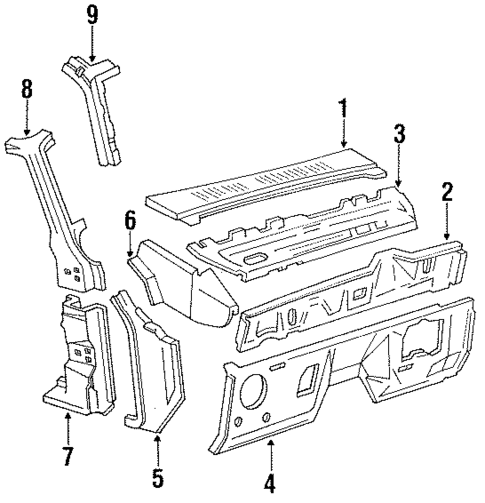 9
8
1
3
2
6
7
5
4