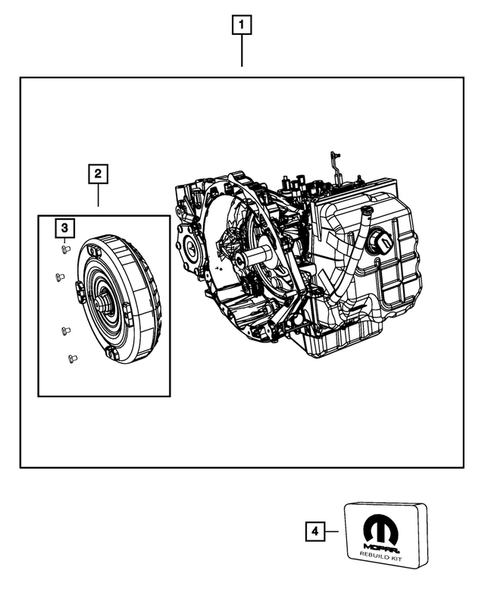 1
2
3
4
MOPAR
REBUILD KIT