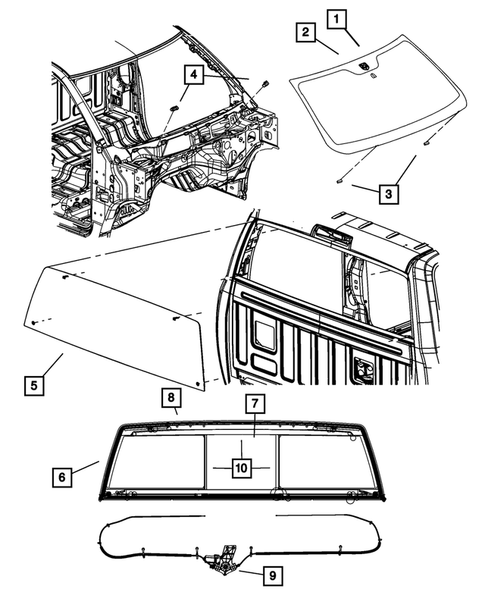 1
2
4
3
5
8
7
6
10
9