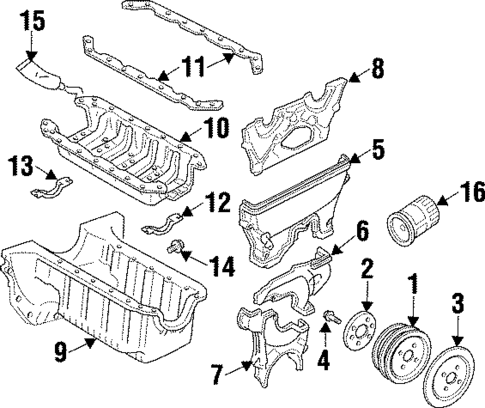 15
11
8
10
5
13
12
16
6
14
2
1
3
9
4
7