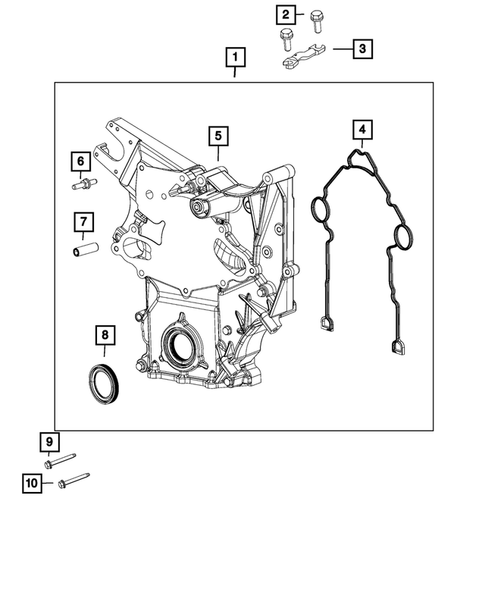 2
3
1
5
4
6
7
8
9
10