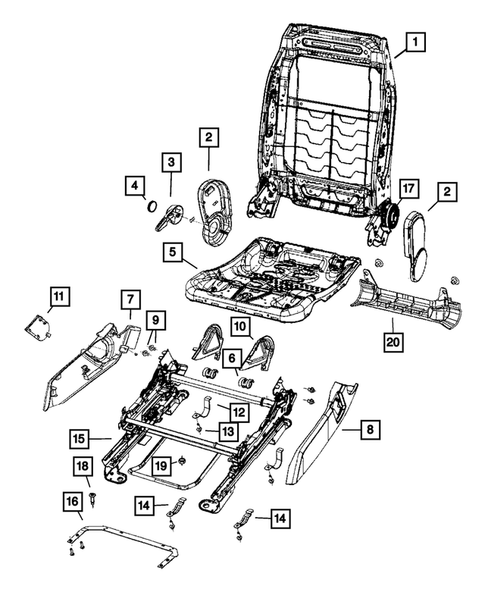 1
2
3
4
17
2
5
11
7
9
10
6
20
12
13
8
15
19
18
16
14
14