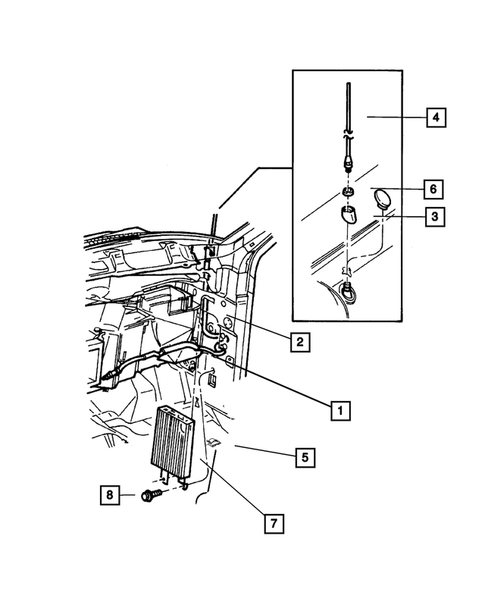 4
6
3
2
1
5
8
7