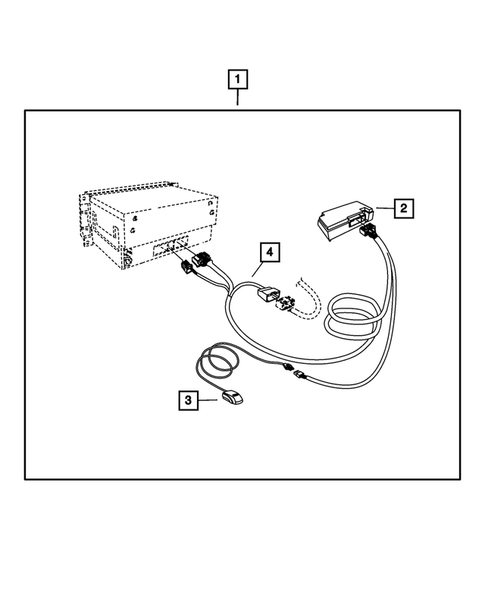 1
2
4
3