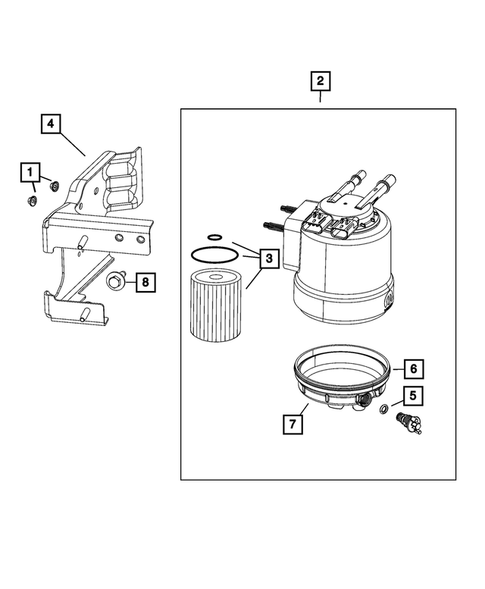 2
4
1
3
8
6
5
7