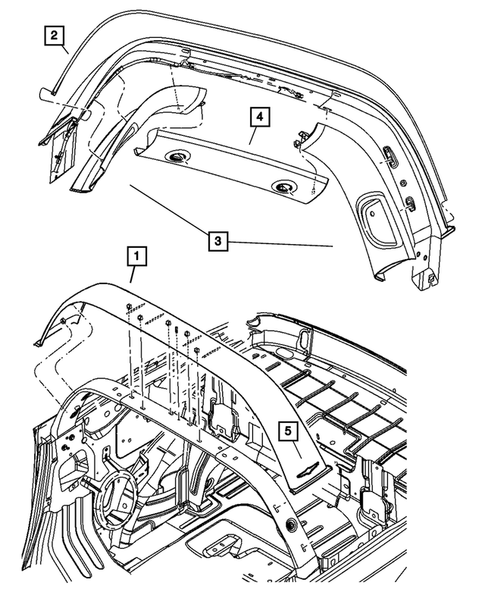 2

4

3

1

5