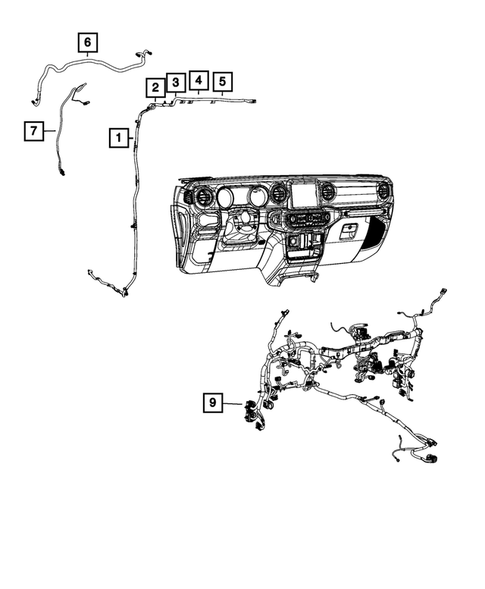 6
2
3
4
5
7
1
9