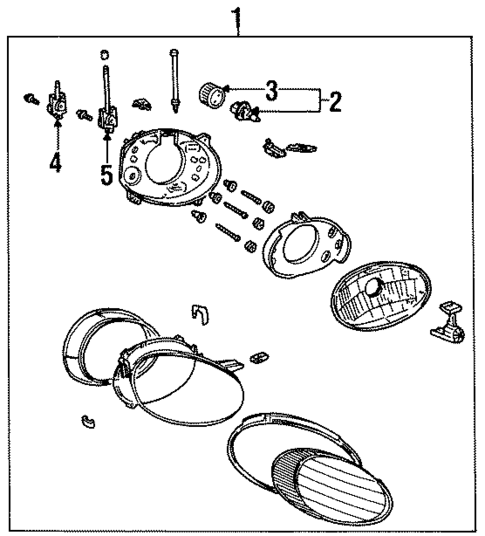 1
3
2
4
5