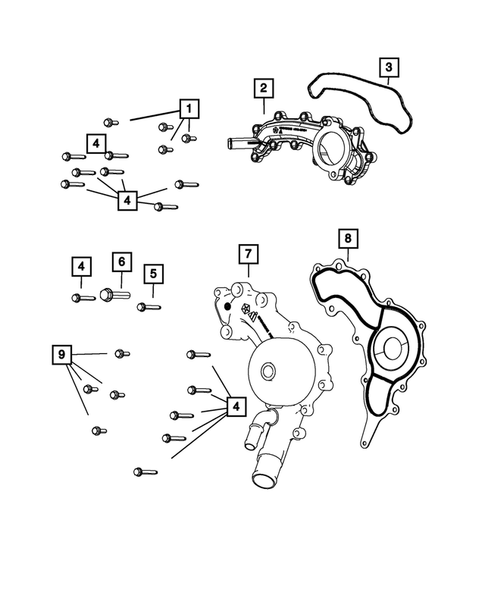 3
2
1
4
4
8
7
4
6
5
9
4