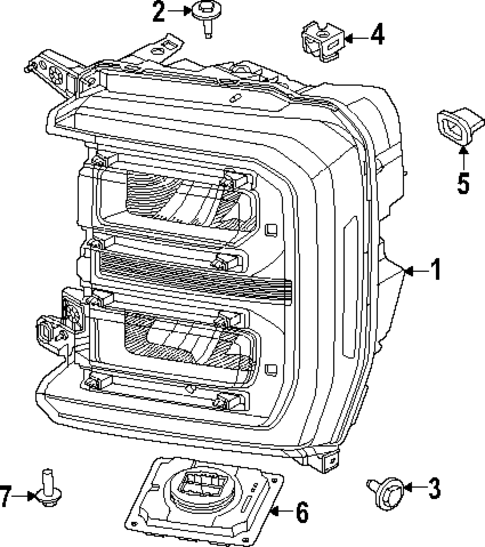 2
4
5
1
7
6
3