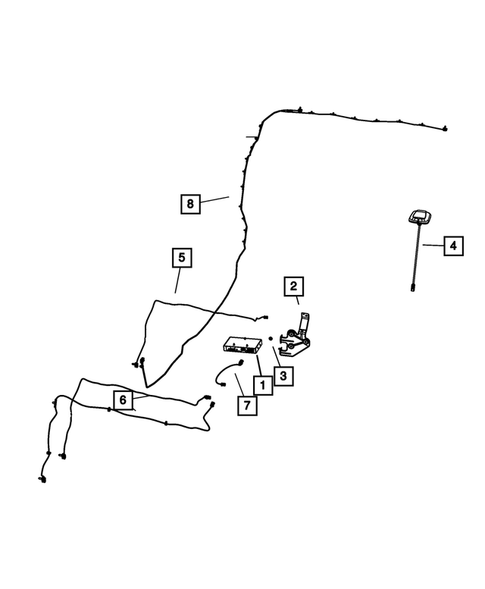 8

4

5

2

3

1

7

6