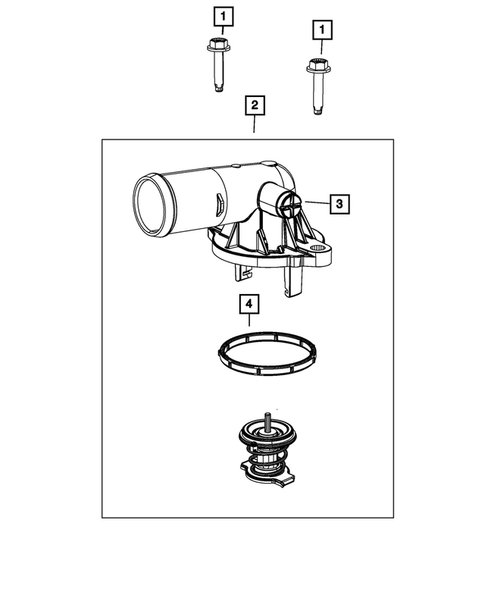 1
1
2
3
4