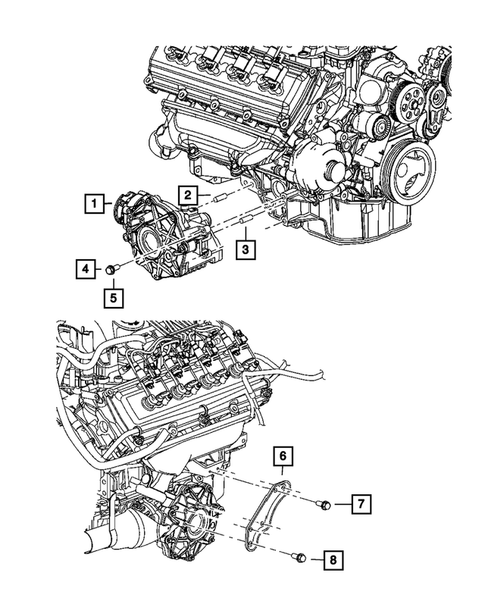 1
2
3
4
5
6
7
8