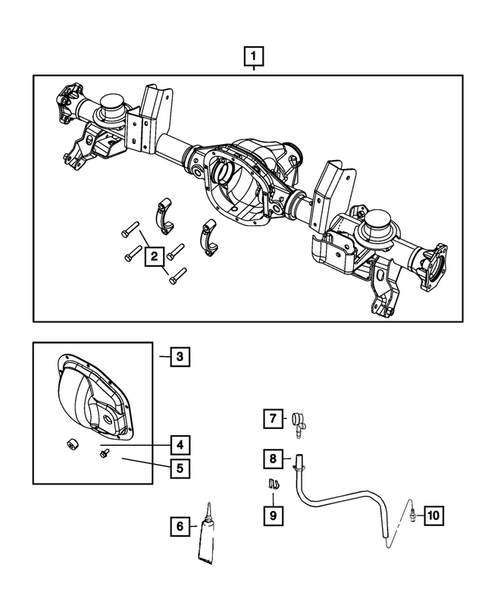 1
2
3
4
5
6
7
8
9
10