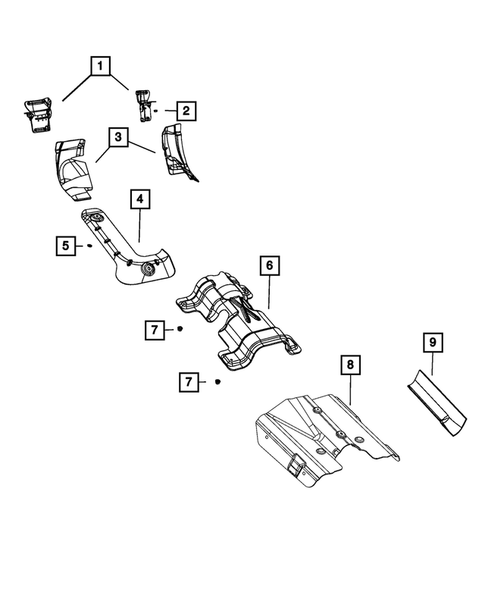 1
2
3
4
5
6
7
7
8
9