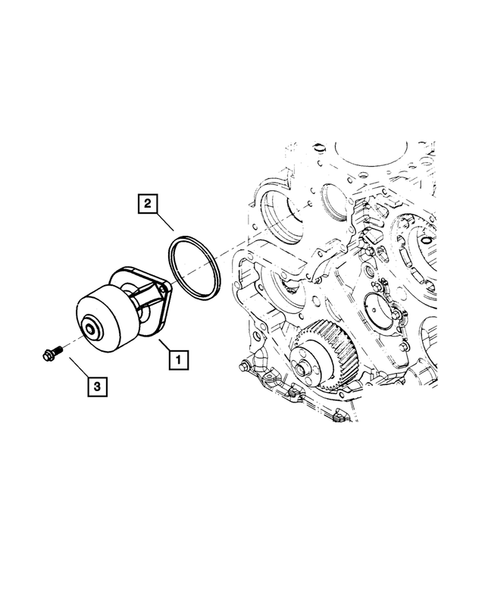 2

1

3