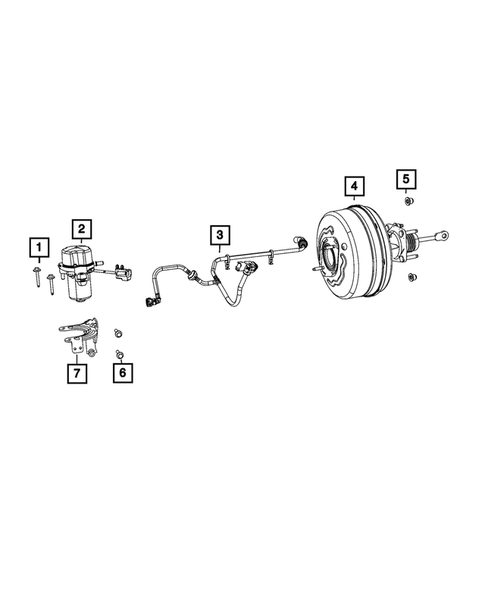 1
2
3
4
5
7
6