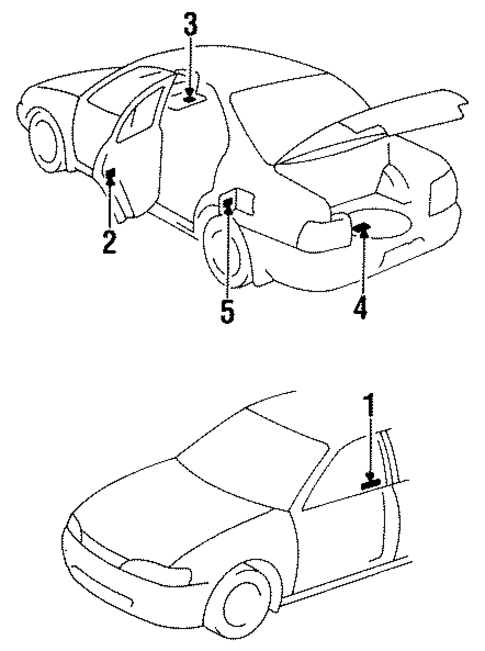 3
2
5
4
1